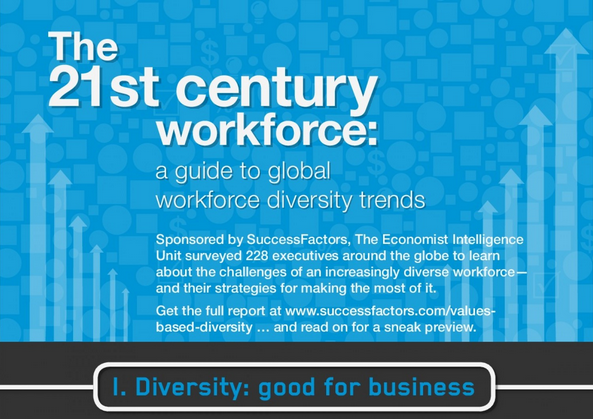 The 21st century workforce:

a guide to global workforce diversity trends

Sponsored by SuccessFactors, The Economist Intelligence Unit surveyed 228 executives around the globe to learn about the challenges of an increasingly diverse workforce—and their strategies for making the most of it.

Get the full report at www.successfactors.com/values-based-diversity … and read on for a sneak preview.

I. Diversity: good for business